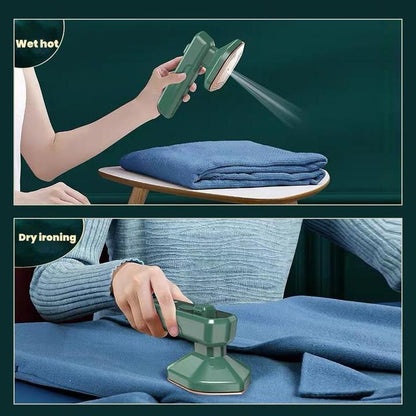 Wet hot

Dry ironing