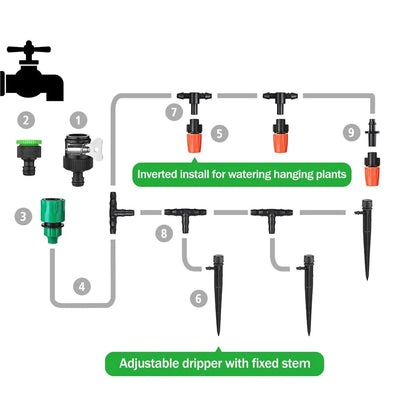 2

1

7

5

9

Inverted install for watering hanging plants

3

8

4

6

Adjustable dripper with fixed stem