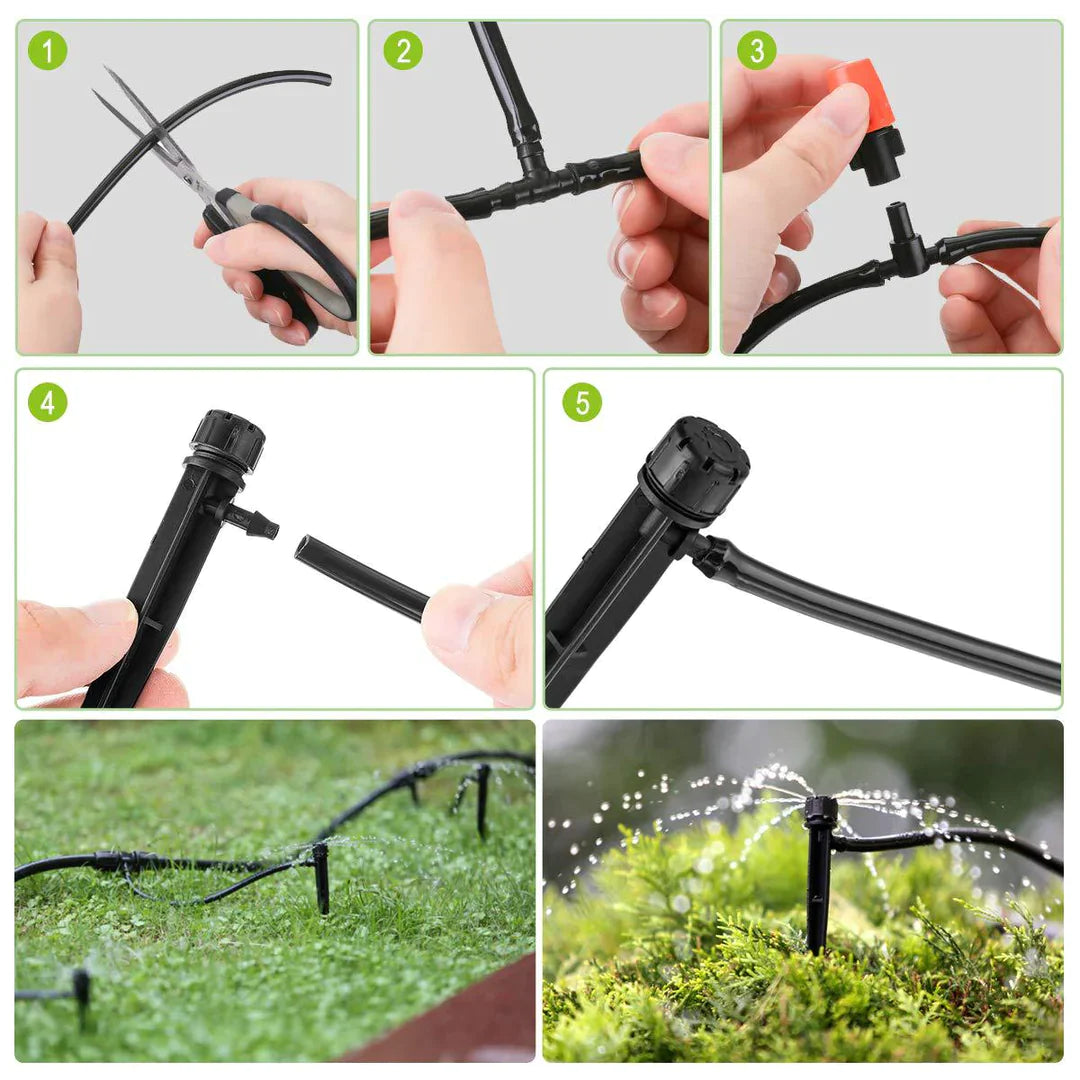 1

2

3

4

5