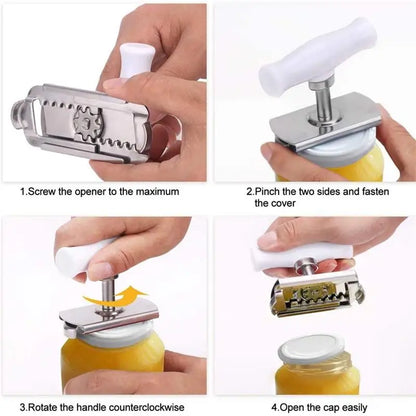 1.Screw the opener to the maximum

2.Pinch the two sides and fasten the cover

3.Rotate the handle counterclockwise

4.Open the cap easily