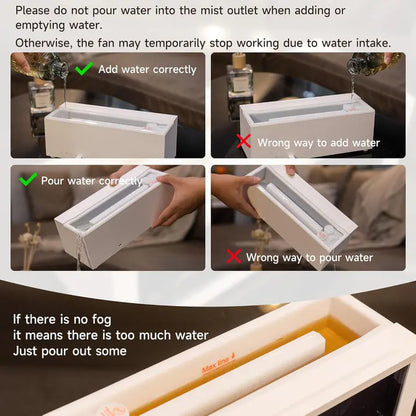 Please do not pour water into the mist outlet when adding or emptying water.

Otherwise, the fan may temporarily stop working due to water intake.

Add water correctly

Wrong way to add water

Pour water correctly

Wrong way to pour water

If there is no fog
it means there is too much water
Just pour out some

Max line