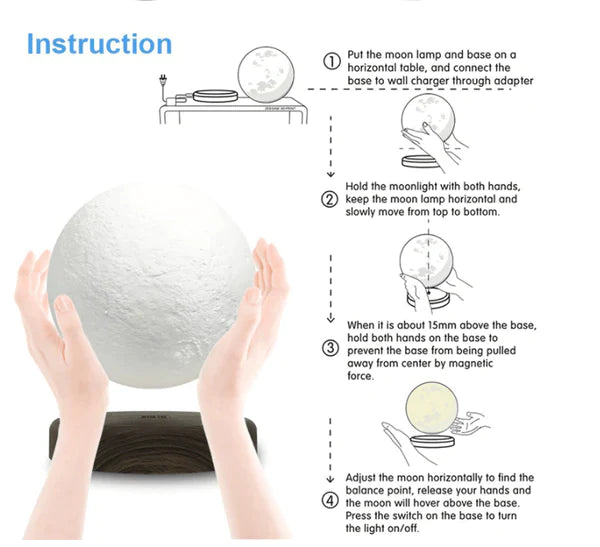 Instruction

① Put the moon lamp and base on a horizontal table, and connect the base to wall charger through adapter

② Hold the moonlight with both hands, keep the moon lamp horizontal and slowly move from top to bottom.

③ When it is about 15mm above the base, hold both hands on the base to prevent the base from being pulled away from center by magnetic force.

④ Adjust the moon horizontally to find the balance point, release your hands and the moon will hover above the base. Press the switch on the base to turn the light on/off.