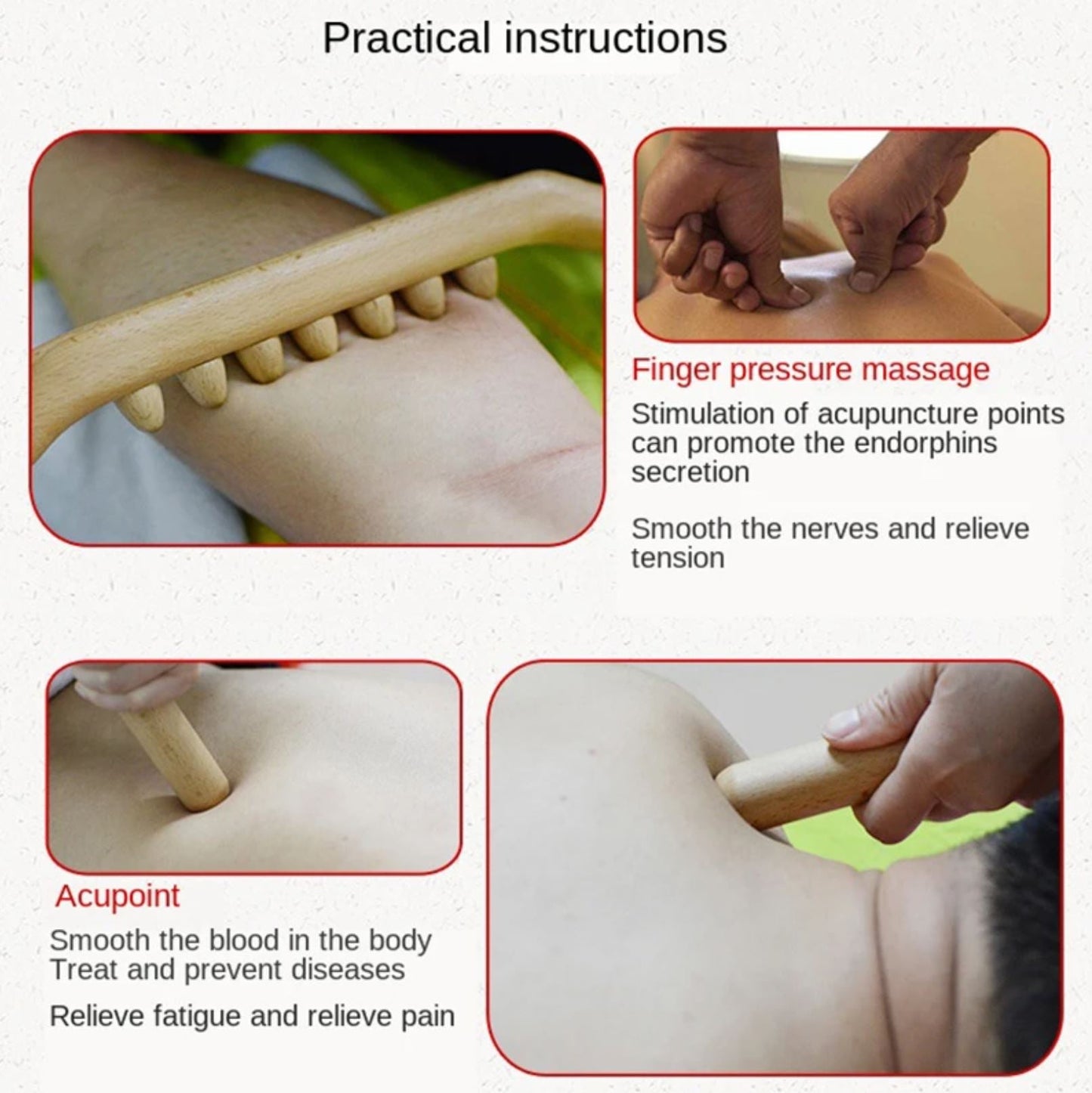 Practical instructions

Finger pressure massage

Stimulation of acupuncture points can promote the endorphins secretion

Smooth the nerves and relieve tension

Acupoint

Smooth the blood in the body
Treat and prevent diseases

Relieve fatigue and relieve pain