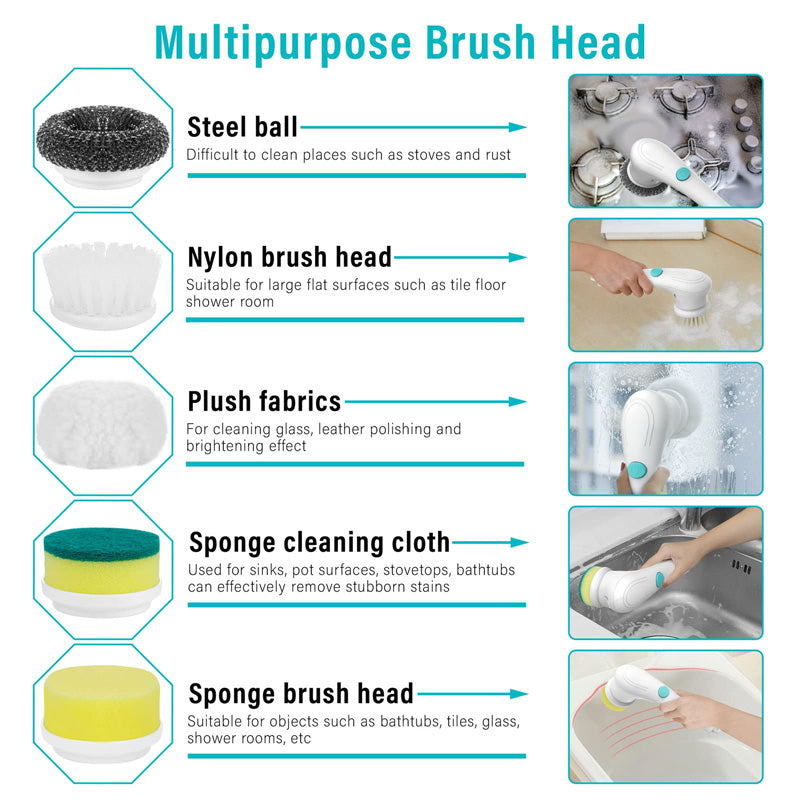 Multipurpose Brush Head

Steel ball
Difficult to clean places such as stoves and rust

Nylon brush head
Suitable for large flat surfaces such as tile floor shower room

Plush fabrics
For cleaning glass, leather polishing and brightening effect

Sponge cleaning cloth
Used for sinks, pot surfaces, stovetops, bathtubs can effectively remove stubborn stains

Sponge brush head
Suitable for objects such as bathtubs, tiles, glass, shower rooms, etc