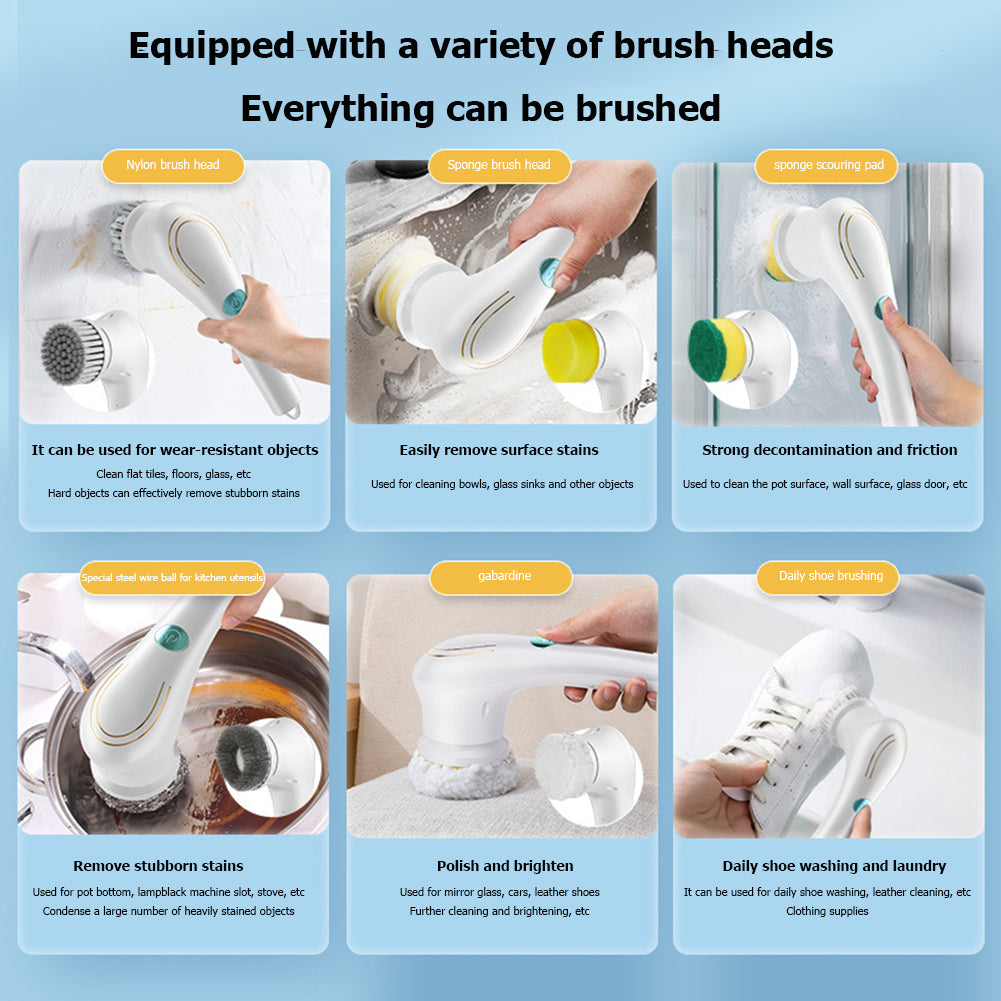 Equipped with a variety of brush heads
Everything can be brushed

Nylon brush head

It can be used for wear-resistant objects

Clean flat tiles, floors, glass, etc
Hard objects can effectively remove stubborn stains

Sponge brush head

Easily remove surface stains

Used for cleaning bowls, glass sinks and other objects

sponge scouring pad

Strong decontamination and friction

Used to clean the pot surface, wall surface, glass door, etc

Special steel wire ball for kitchen utensils

Remove stubborn stains

Used for pot bottom, lampblack machine slot, stove, etc
Condense a large number of heavily stained objects

gabardine

Polish and brighten

Used for mirror glass, cars, leather shoes
Further cleaning and brightening, etc

Daily shoe brushing

Daily shoe washing and laundry

It can be used for daily shoe washing, leather cleaning, etc
Clothing supplies