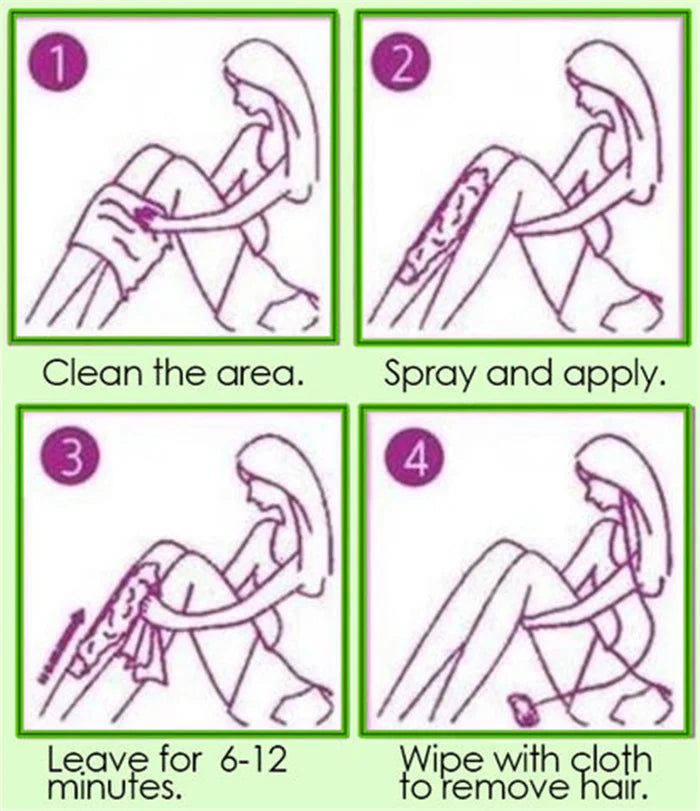 1

Clean the area.

2

Spray and apply.

3

Leave for 6-12 minutes.

4

Wipe with cloth to remove hair.