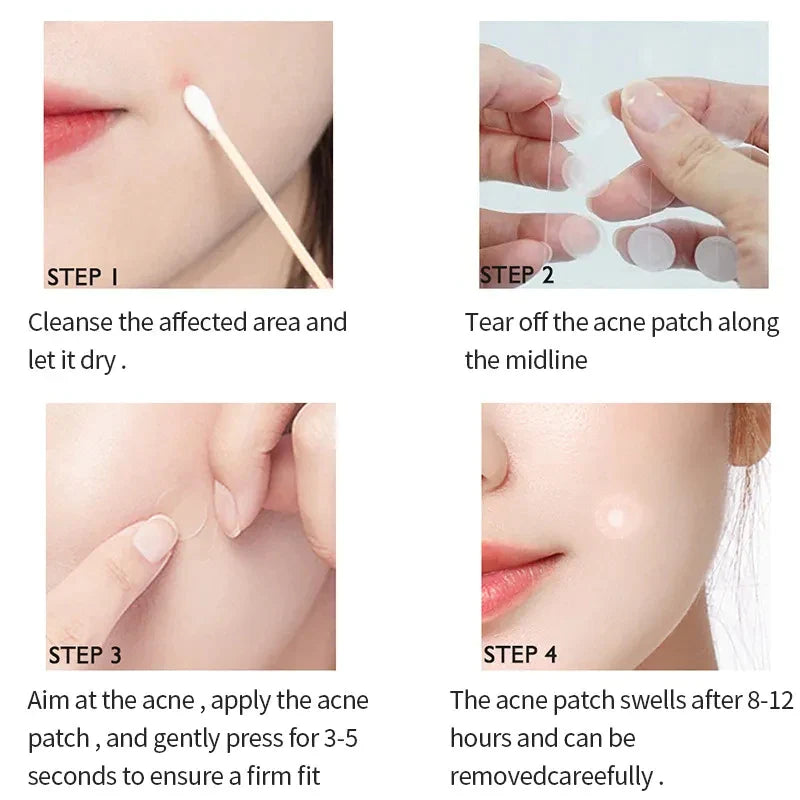 STEP 1

Cleanse the affected area and let it dry .

STEP 2

Tear off the acne patch along the midline

STEP 3

Aim at the acne , apply the acne patch , and gently press for 3-5 seconds to ensure a firm fit

STEP 4

The acne patch swells after 8-12 hours and can be removedcareefully .