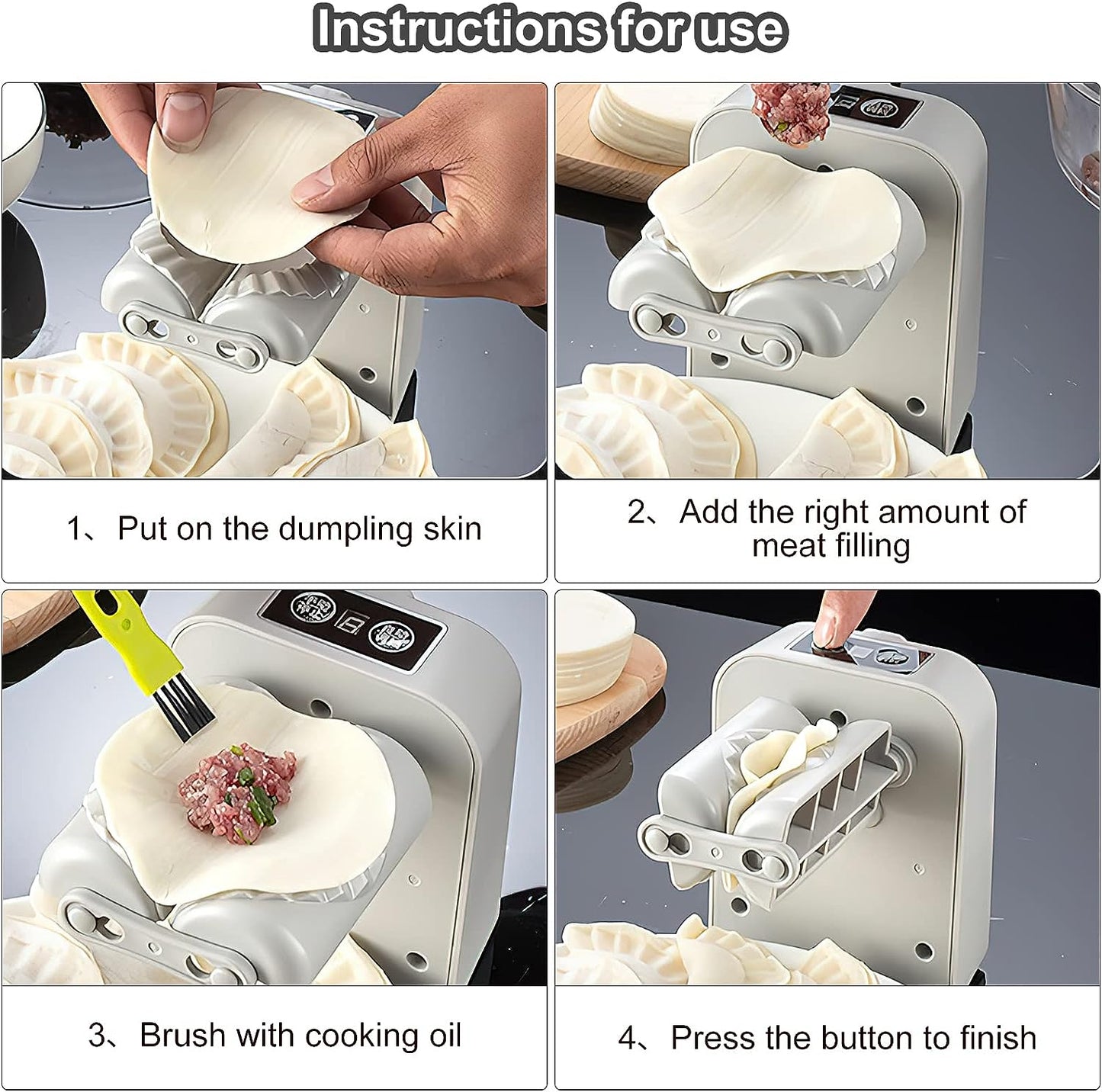 Instructions for use

1、Put on the dumpling skin

2、Add the right amount of meat filling

3、Brush with cooking oil

4、Press the button to finish