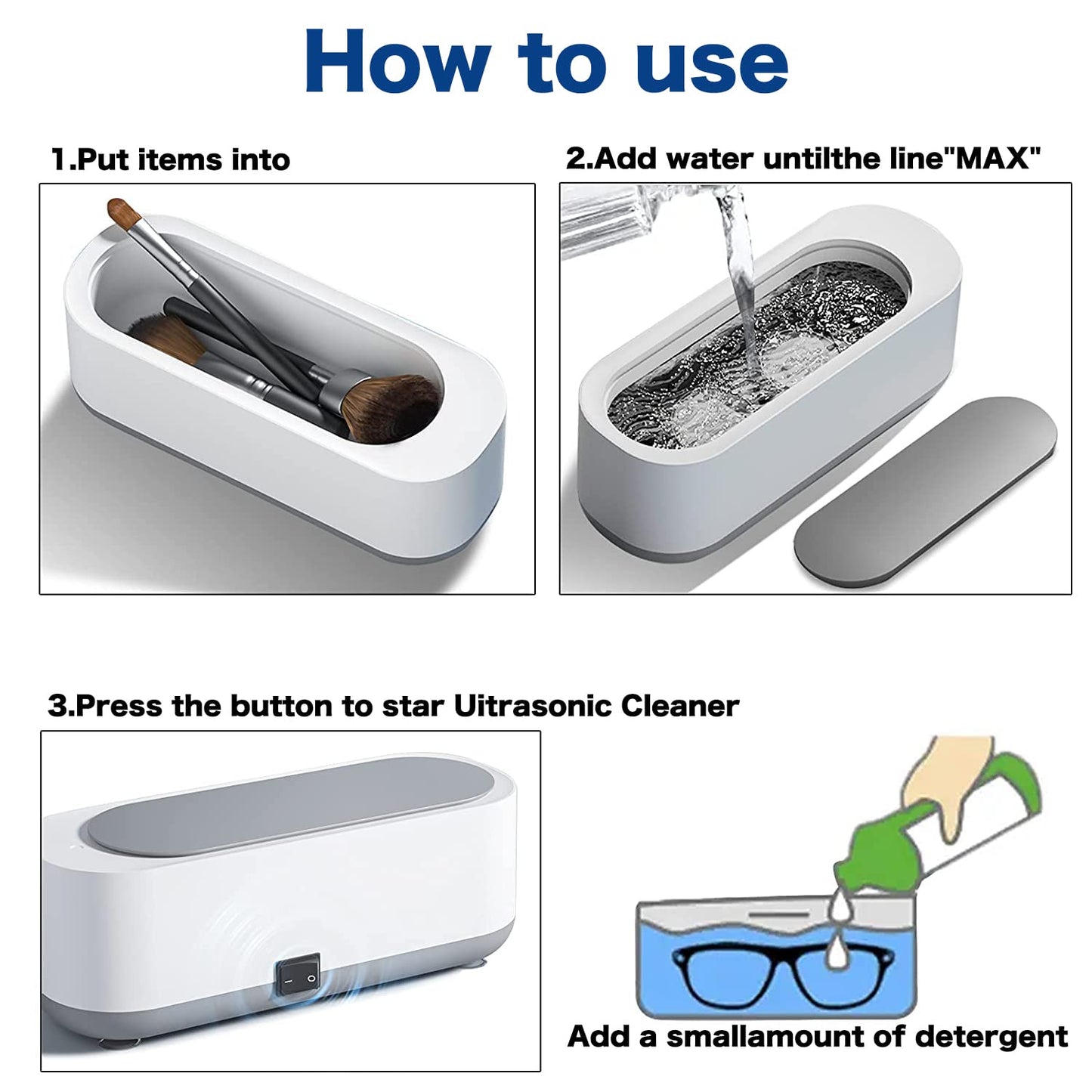 How to use

1.Put items into

2.Add water untilthe line"MAX"

3.Press the button to star Uitrasonic Cleaner

Add a smallamount of detergent