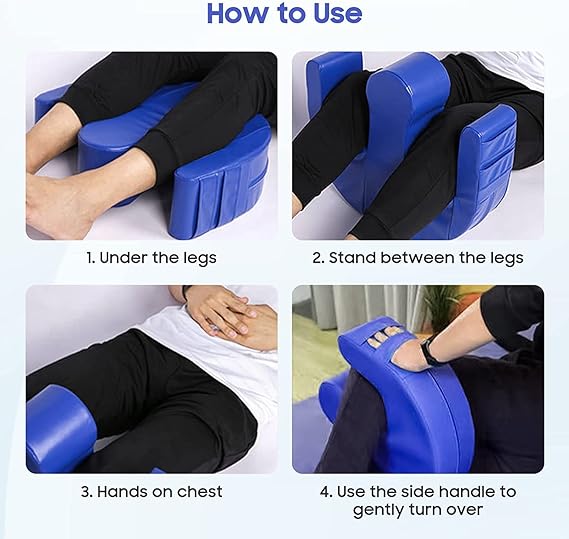 How to Use

1. Under the legs

2. Stand between the legs

3. Hands on chest

4. Use the side handle to gently turn over