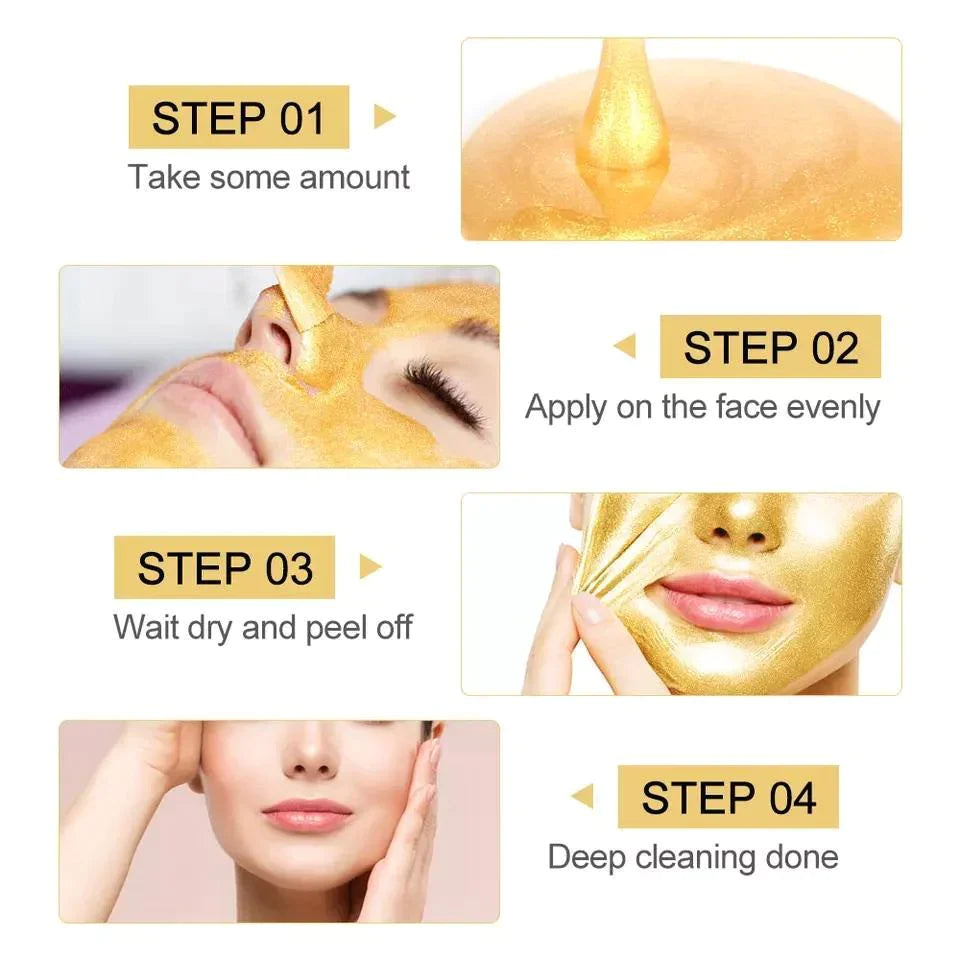 STEP 01
Take some amount

STEP 02
Apply on the face evenly

STEP 03
Wait dry and peel off

STEP 04
Deep cleaning done