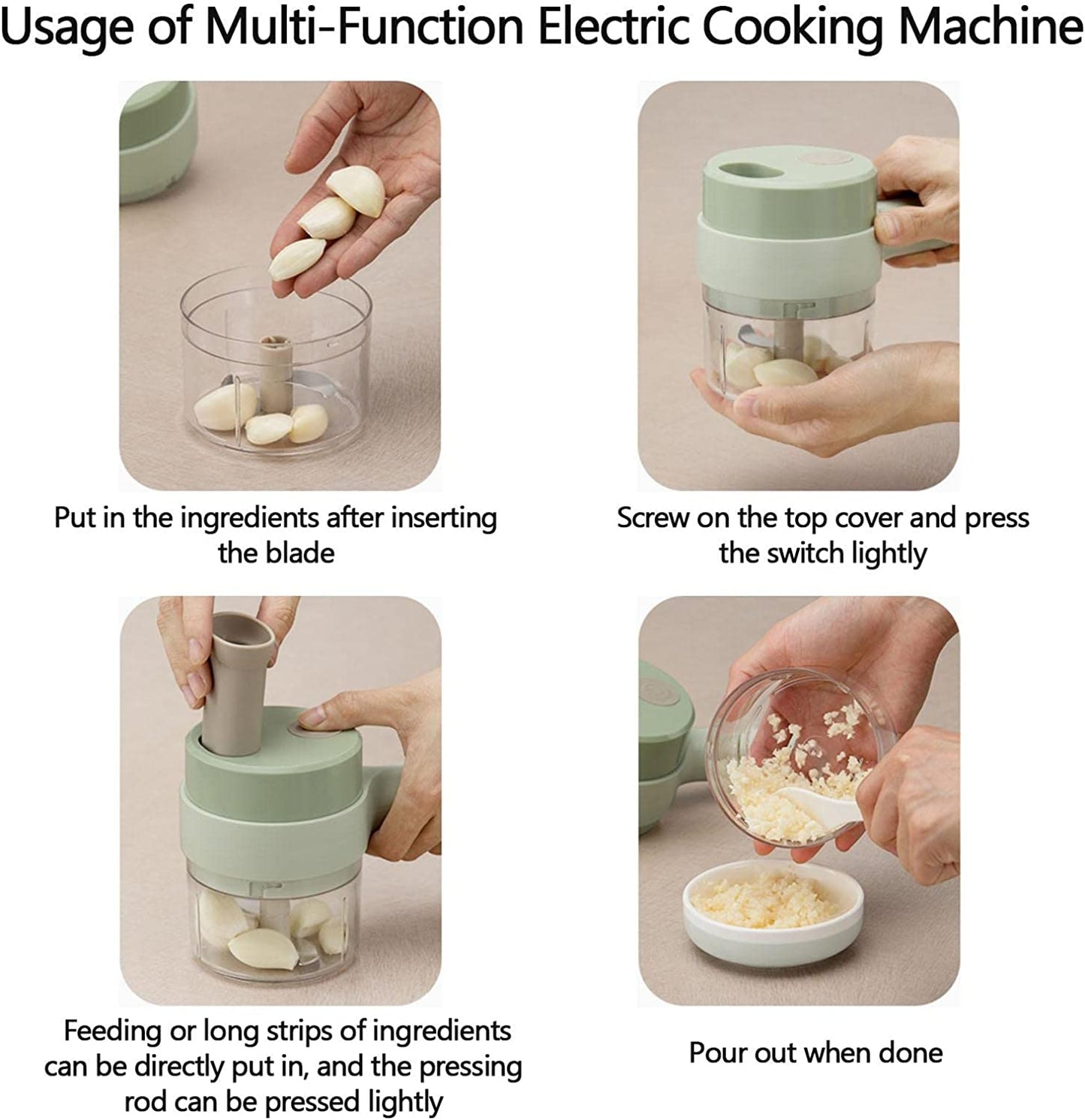 Usage of Multi-Function Electric Cooking Machine

Put in the ingredients after inserting the blade

Screw on the top cover and press the switch lightly

Feeding or long strips of ingredients can be directly put in, and the pressing rod can be pressed lightly

Pour out when done