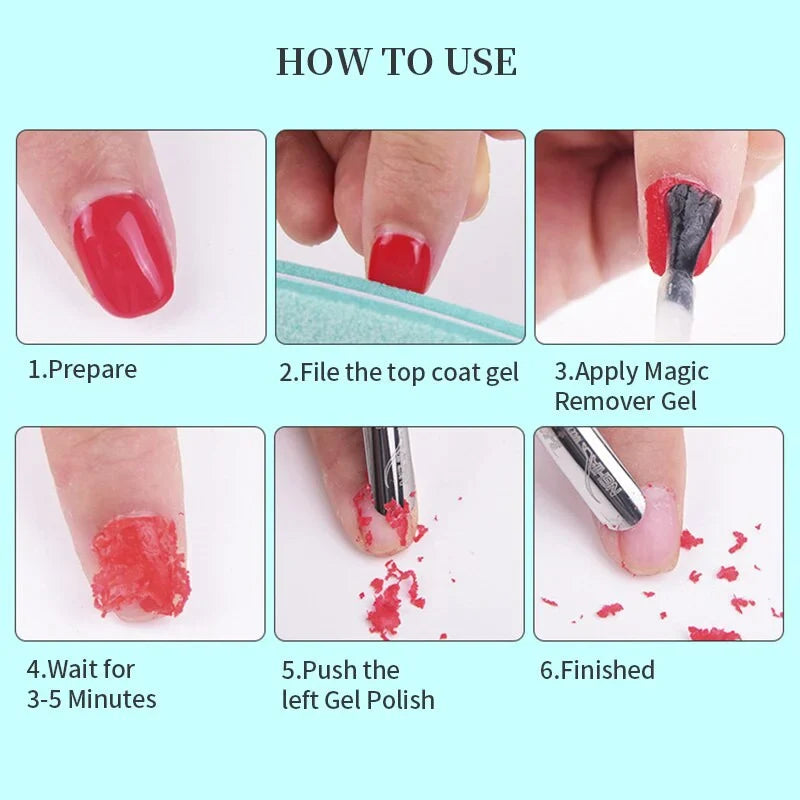 HOW TO USE

1.Prepare

2.File the top coat gel

3.Apply Magic Remover Gel

4.Wait for 3-5 Minutes

5.Push the left Gel Polish

6.Finished