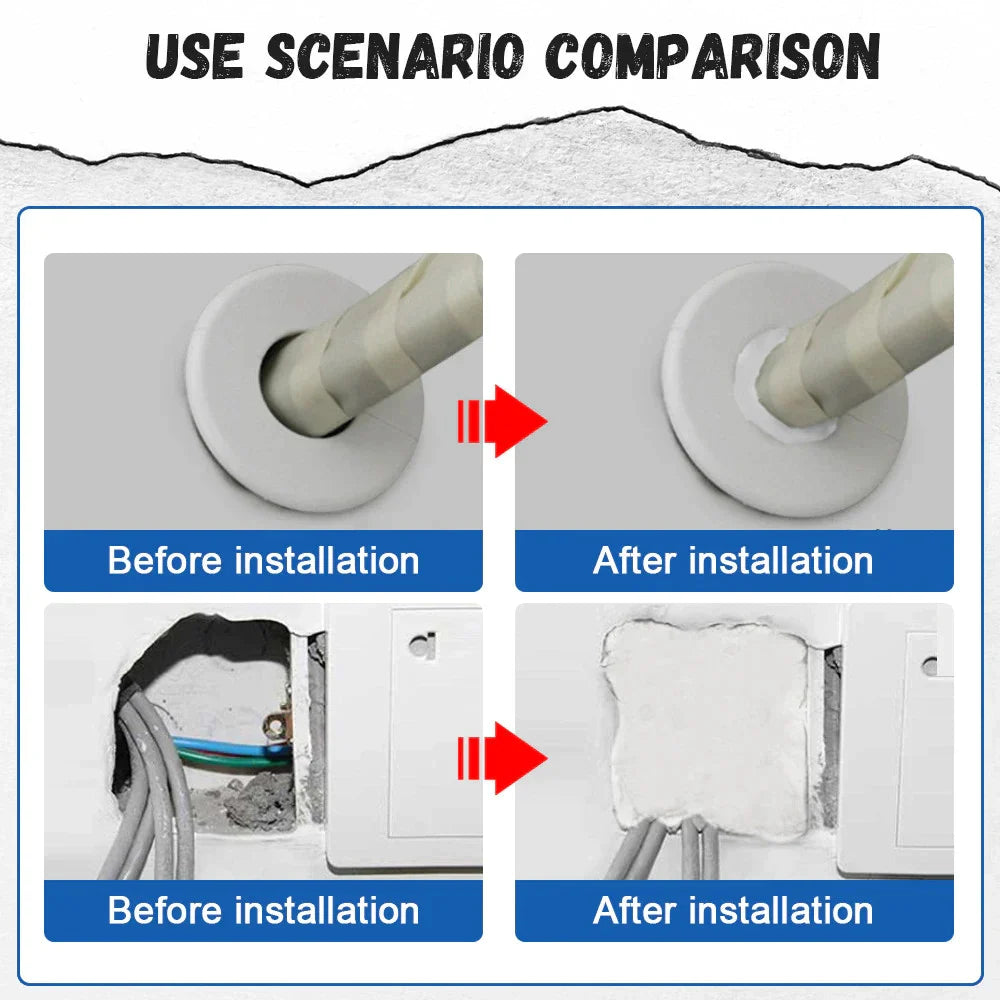 USE SCENARIO COMPARISON

Before installation

After installation

Before installation

After installation