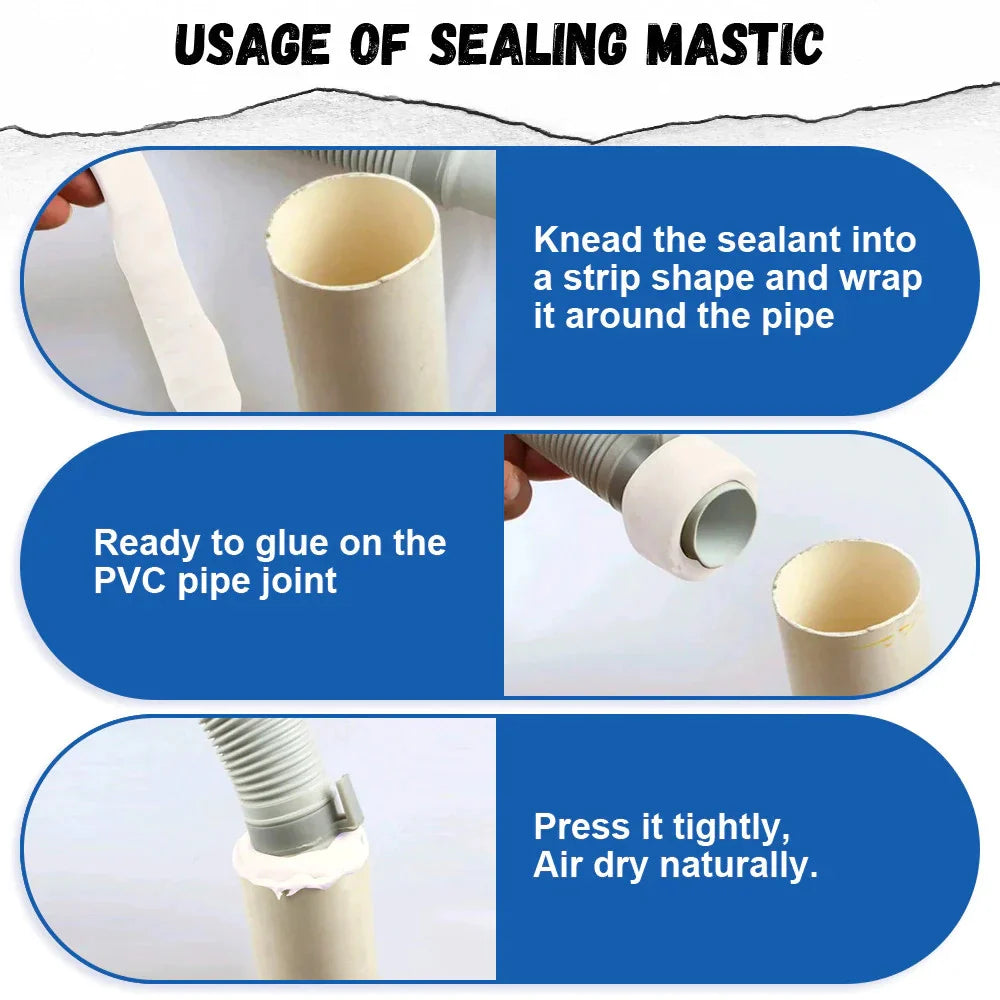 USAGE OF SEALING MASTIC

Knead the sealant into a strip shape and wrap it around the pipe

Ready to glue on the PVC pipe joint

Press it tightly,
Air dry naturally.