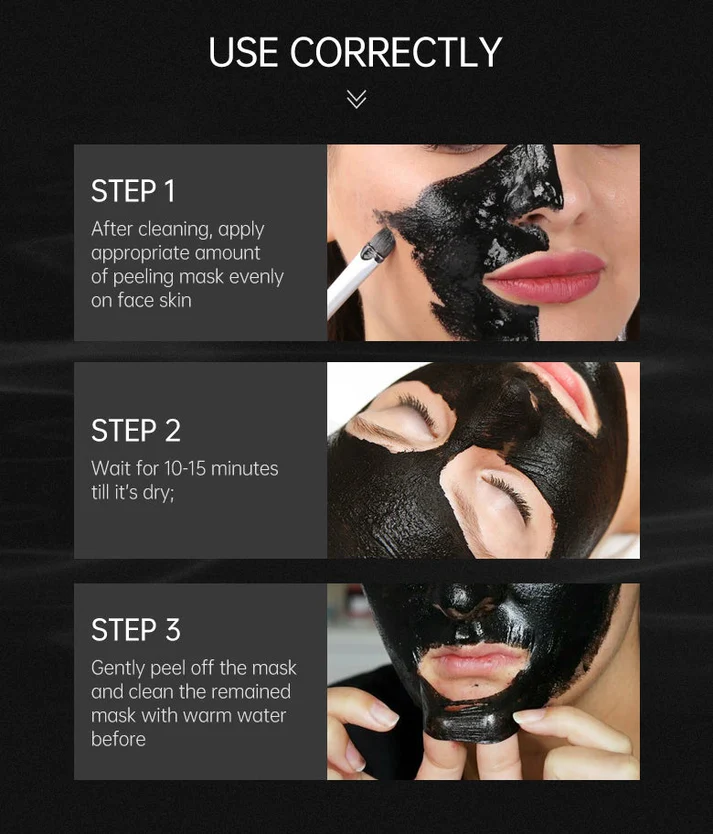 USE CORRECTLY

STEP 1

After cleaning, apply appropriate amount of peeling mask evenly on face skin

STEP 2

Wait for 10-15 minutes till it's dry;

STEP 3

Gently peel off the mask and clean the remained mask with warm water before